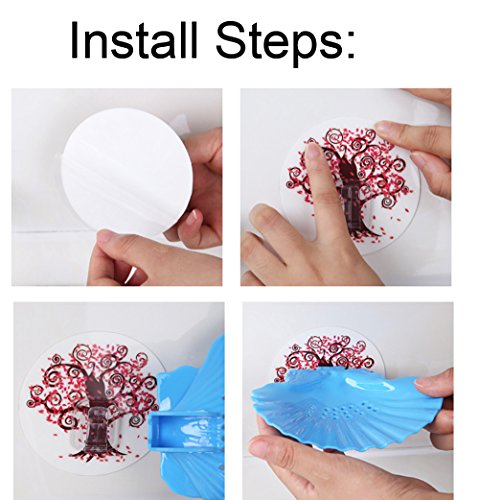 Install Steps: