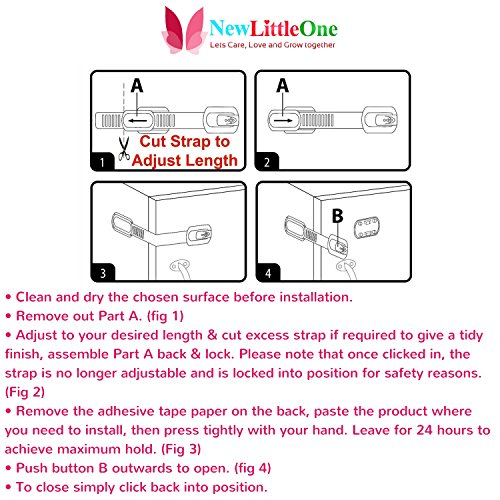 NewLittleOne
Lets Care, Love and Grow together

A
Cut Strap to Adjust Length
1

A
2

3

B
4

• Clean and dry the chosen surface before installation.
• Remove out Part A. (fig 1)
• Adjust to your desired length & cut excess strap if required to give a tidy finish, assemble Part A back & lock. Please note that once clicked in, the strap is no longer adjustable and is locked into position for safety reasons. (Fig 2)
• Remove the adhesive tape paper on the back, paste the product where you need to install, then press tightly with your hand. Leave for 24 hours to achieve maximum hold. (Fig 3)
• Push button B outwards to open. (fig 4)
• To close simply click back into position.