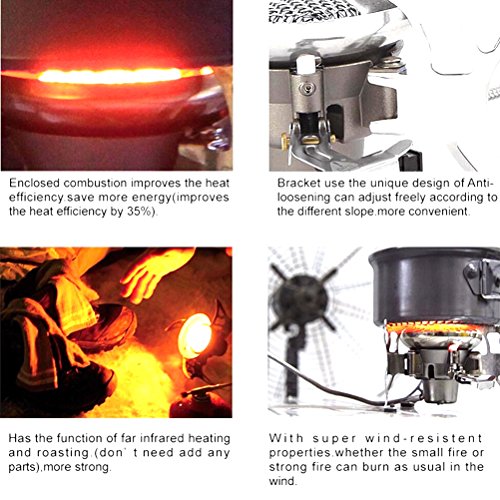 Enclosed combustion improves the heat efficiency.save more energy(improves the heat efficiency by 35%).

Bracket use the unique design of Anti-loosening can adjust freely according to the different slope.more convenient.

Has the function of far infrared heating and roasting.(don` t need add any parts),more strong.

With super wind-resistent properties.whether the small fire or strong fire can burn as usual in the wind.