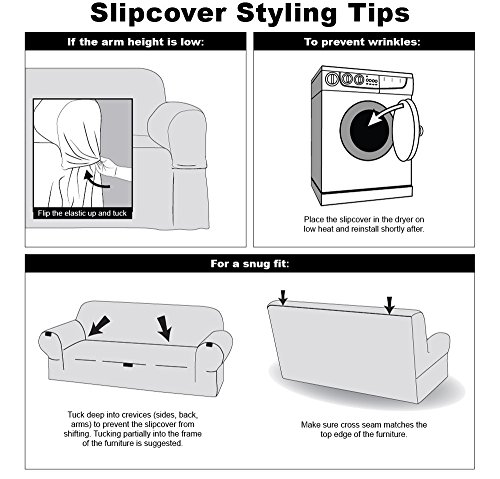 Slipcover Styling Tips

If the arm height is low:

Flip the elastic up and tuck

To prevent wrinkles:

Place the slipcover in the dryer on low heat and reinstall shortly after.

For a snug fit:

Tuck deep into crevices (sides, back, arms) to prevent the slipcover from shifting. Tucking partially into the frame of the furniture is suggested.

Make sure cross seam matches the top edge of the furniture.