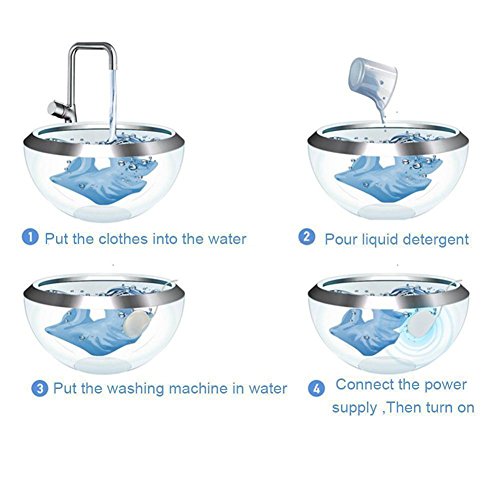 1 Put the clothes into the water

2 Pour liquid detergent

3 Put the washing machine in water

4 Connect the power supply ,Then turn on