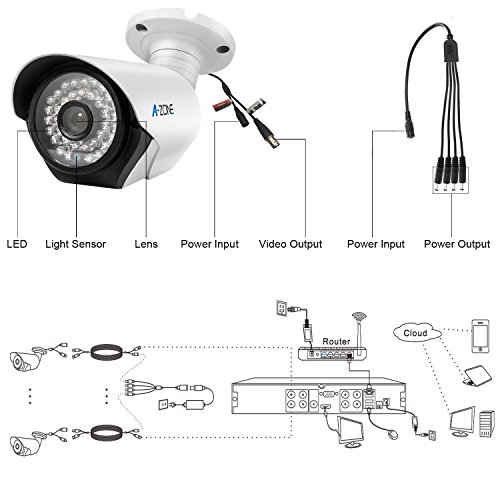 A-ZONE

LED Light Sensor Lens Power Input Video Output Power Input Power Output

Router

Cloud