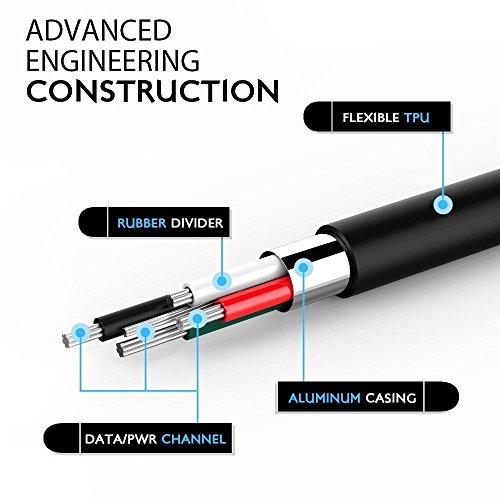 ADVANCED
ENGINEERING
CONSTRUCTION

FLEXIBLE TPU

RUBBER DIVIDER

ALUMINUM CASING

DATA/PWR CHANNEL