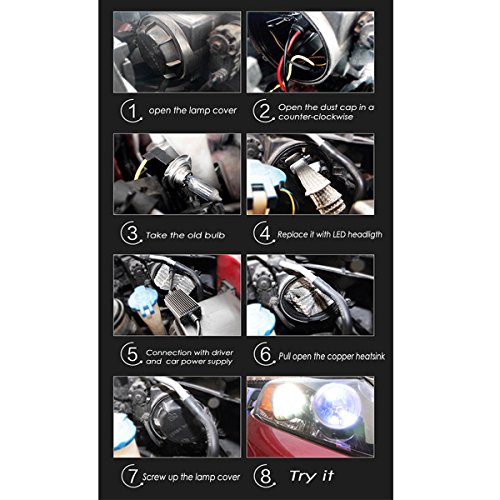 1 open the lamp cover

2 Open the dust cap in a counter-clockwise

3 Take the old bulb

4 Replace it with LED headligth

5 Connection with driver and car power supply

6 Pull open the copper heatsink

7 Screw up the lamp cover

8 Try it