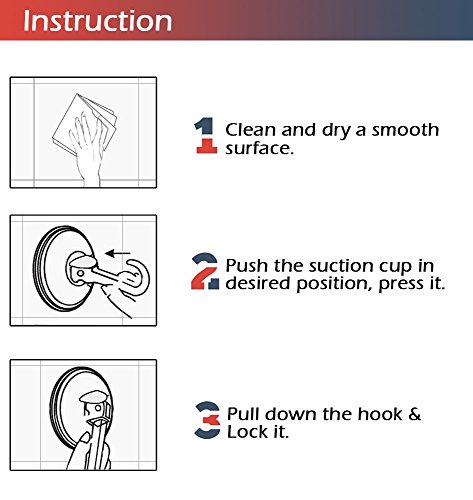 Instruction

1 Clean and dry a smooth surface.

2 Push the suction cup in desired position, press it.

3 Pull down the hook & Lock it.