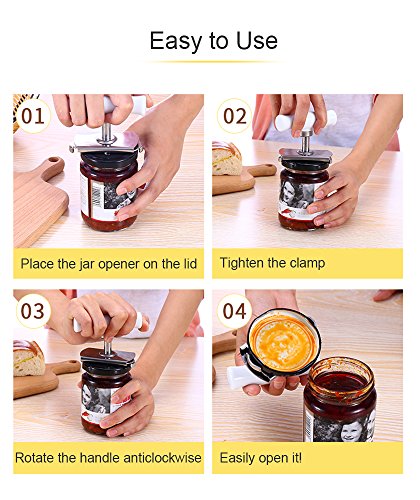 Easy to Use

01

Place the jar opener on the lid

02

Tighten the clamp

03

Rotate the handle anticlockwise

04

Easily open it!