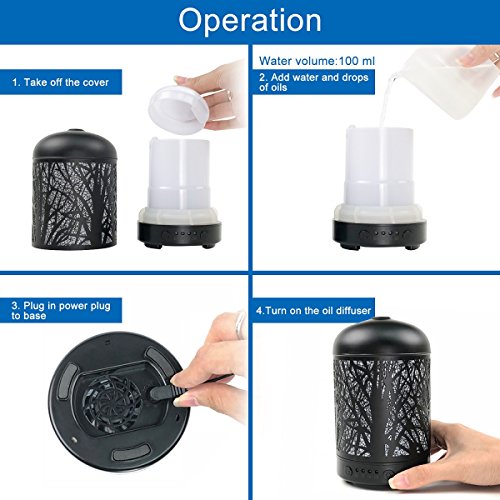 Operation

1. Take off the cover

Water volume:100 ml

2. Add water and drops of oils

3. Plug in power plug to base

4.Turn on the oil diffuser