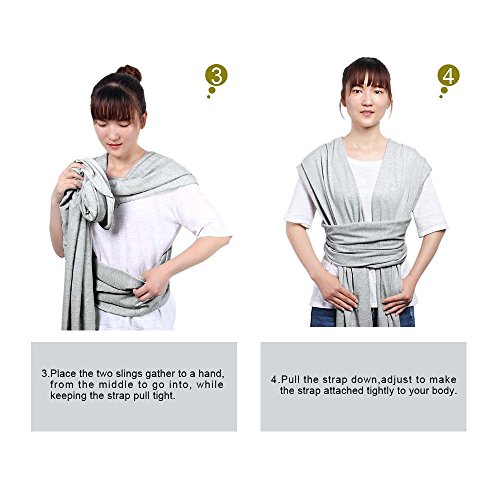 3

4

3.Place the two slings gather to a hand, from the middle to go into, while keeping the strap pull tight.

4.Pull the strap down,adjust to make the strap attached tightly to your body.