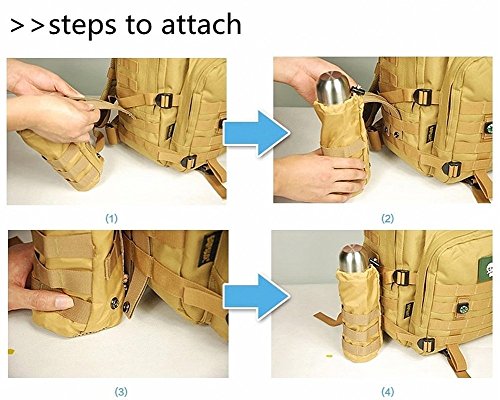 >>steps to attach

(1)

(2)

(3)

(4)