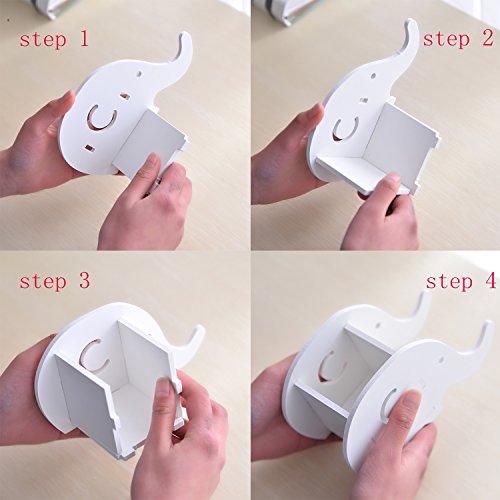 step 1

step 2

step 3

step 4