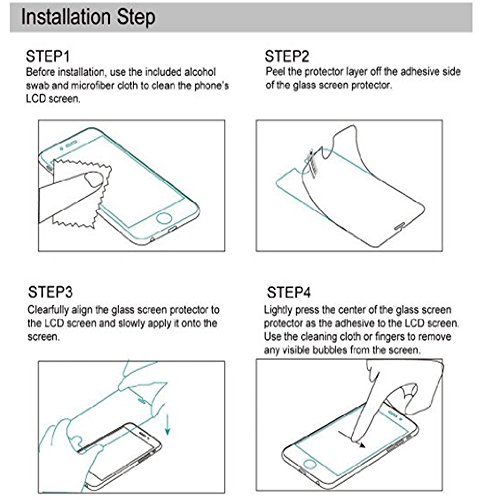 Installation Step

STEP1
Before installation, use the included alcohol swab and microfiber cloth to clean the phone's LCD screen.

STEP2
Peel the protector layer off the adhesive side of the glass screen protector.

STEP3
Clearfully align the glass screen protector to the LCD screen and slowly apply it onto the screen.

STEP4
Lightly press the center of the glass screen protector as the adhesive to the LCD screen. Use the cleaning cloth or fingers to remove any visible bubbles from the screen.