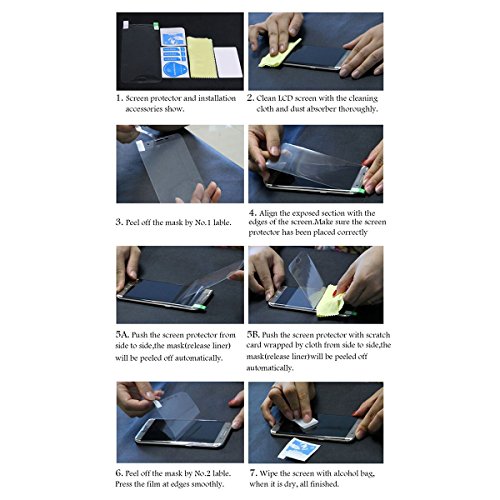 1. Screen protector and installation accessories show.

2. Clean LCD screen with the cleaning cloth and dust absorber thoroughly.

3. Peel off the mask by No.1 lable.

4. Align the exposed section with the edges of the screen.Make sure the screen protector has been placed correctly

5A. Push the screen protector from side to side,the mask(release liner) will be peeled off automatically.

5B. Push the screen protector with scratch card wrapped by cloth from side to side,the mask(release liner)will be peeled off automatically.

6. Peel off the mask by No.2 lable. Press the film at edges smoothly.

7. Wipe the screen with alcohol bag, when it is dry, all finished.