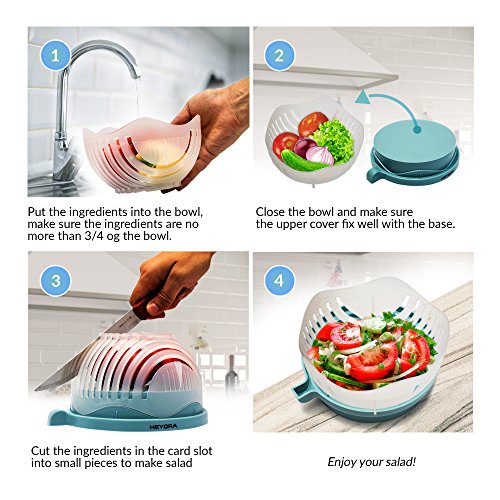 1

Put the ingredients into the bowl, make sure the ingredients are no more than 3/4 og the bowl.

2

Close the bowl and make sure the upper cover fix well with the base.

3

HEYORA

Cut the ingredients in the card slot into small pieces to make salad

4

Enjoy your salad!