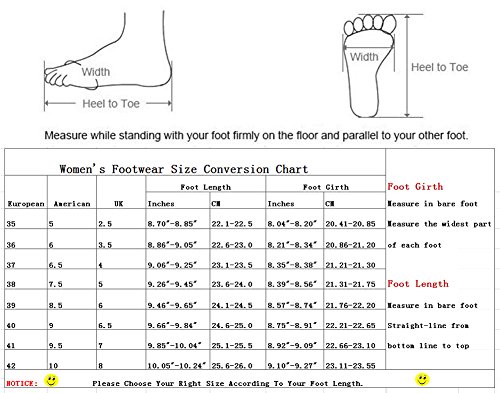 Width

Heel to Toe

Width

Heel to Toe

Measure while standing with your foot firmly on the floor and parallel to your other foot.

Women's Footwear Size Conversion Chart

| European | American | UK | Foot Length Inches | Foot Length CM | Foot Girth Inches | Foot Girth CM |
|---|---|---|---|---|---|---|
| 35 | 5 | 2.5 | 8.70"-8.85" | 22.1-22.5 | 8.04"-8.20" | 20.41-20.85 |
| 36 | 6 | 3.5 | 8.86"-9.05" | 22.6-23.0 | 8.21"-8.34" | 20.86-21.20 |
| 37 | 6.5 | 4 | 9.06"-9.25" | 23.1-23.5 | 8.35"-8.38" | 21.21-21.30 |
| 38 | 7.5 | 5 | 9.26"-9.45" | 23.6-24.0 | 8.39"-8.56" | 21.31-21.75 |
| 39 | 8.5 | 6 | 9.46"-9.65" | 24.1-24.5 | 8.57"-8.74" | 21.76-22.20 |
| 40 | 9 | 6.5 | 9.66"-9.84" | 24.6-25.0 | 8.75"-8.91" | 22.21-22.65 |
| 41 | 9.5 | 7 | 9.85"-10.04" | 25.1-25.5 | 8.92"-9.09" | 22.66-23.10 |
| 42 | 10 | 8 | 10.05"-10.24" | 25.6-26.0 | 9.10"-9.27" | 23.11-23.55 |

Foot Girth
Measure in bare foot
Measure the widest part of each foot

Foot Length
Measure in bare foot
Straight-line from bottom line to top

NOTICE: Please Choose Your Right Size According To Your Foot Length.