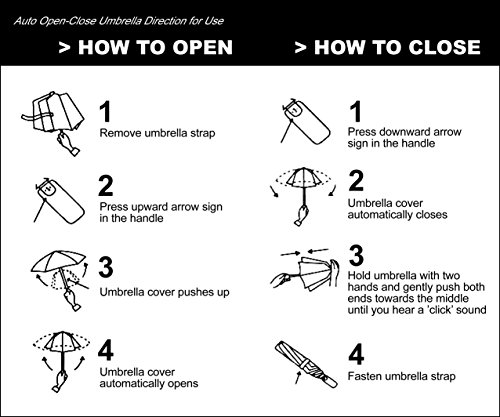 Auto Open-Close Umbrella Direction for Use

> HOW TO OPEN

1
Remove umbrella strap

2
Press upward arrow sign in the handle

3
Umbrella cover pushes up

4
Umbrella cover automatically opens

> HOW TO CLOSE

1
Press downward arrow sign in the handle

2
Umbrella cover automatically closes

3
Hold umbrella with two hands and gently push both ends towards the middle until you hear a 'click' sound

4
Fasten umbrella strap