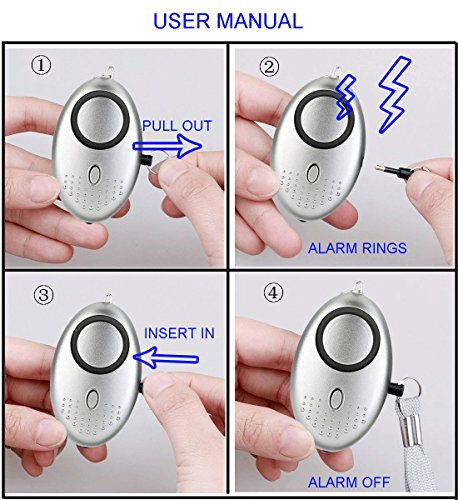 USER MANUAL

①

PULL OUT

②

ALARM RINGS

③

INSERT IN

④

ALARM OFF