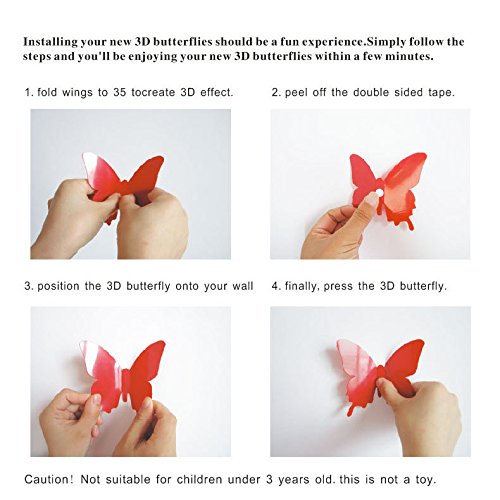 Installing your new 3D butterflies should be a fun experience.Simply follow the steps and you'll be enjoying your new 3D butterflies within a few minutes.

1. fold wings to 35 tocreate 3D effect.

2. peel off the double sided tape.

3. position the 3D butterfly onto your wall

4. finally, press the 3D butterfly.

Caution! Not suitable for children under 3 years old. this is not a toy.