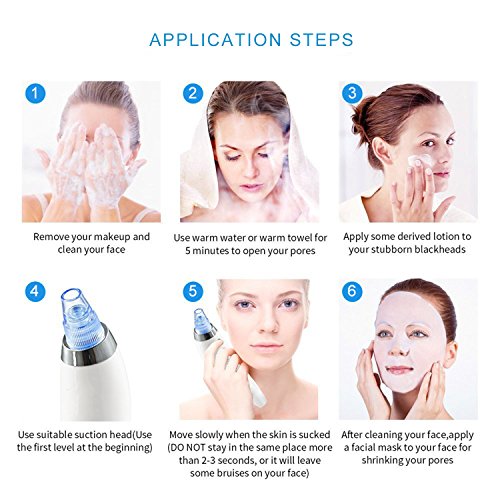 APPLICATION STEPS

1

Remove your makeup and clean your face

2

Use warm water or warm towel for 5 minutes to open your pores

3

Apply some derived lotion to your stubborn blackheads

4

Use suitable suction head(Use the first level at the beginning)

5

Move slowly when the skin is sucked (DO NOT stay in the same place more than 2-3 seconds, or it will leave some bruises on your face)

6

After cleaning your face,apply a facial mask to your face for shrinking your pores