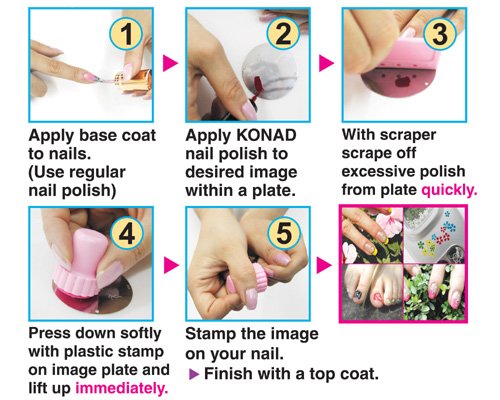 1

Apply base coat to nails. (Use regular nail polish)

2

Apply KONAD nail polish to desired image within a plate.

3

With scraper scrape off excessive polish from plate quickly.

4

Press down softly with plastic stamp on image plate and lift up immediately.

5

Stamp the image on your nail.
▶ Finish with a top coat.