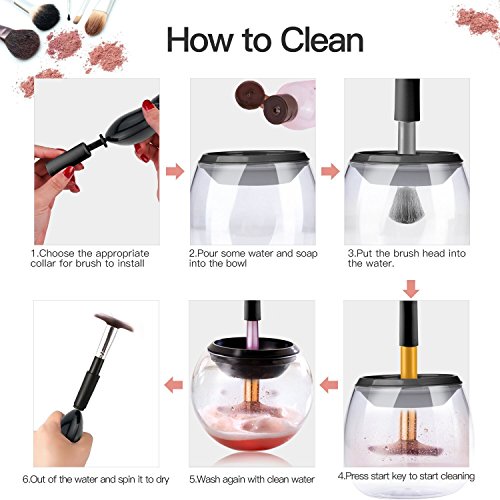 How to Clean

1.Choose the appropriate collar for brush to install

2.Pour some water and soap into the bowl

3.Put the brush head into the water.

4.Press start key to start cleaning

5.Wash again with clean water

6.Out of the water and spin it to dry