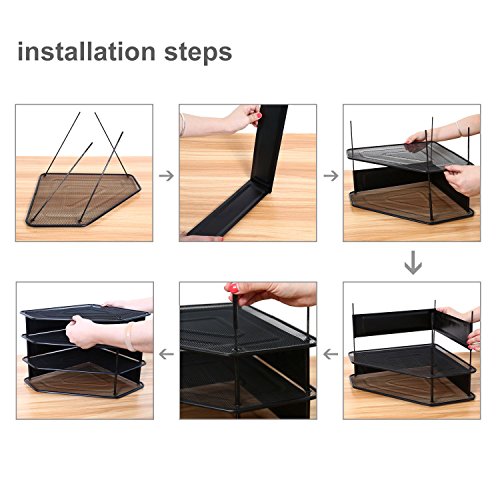 installation steps