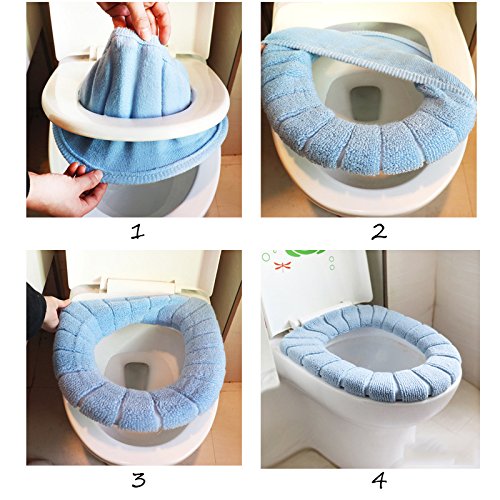 1

2

3

4