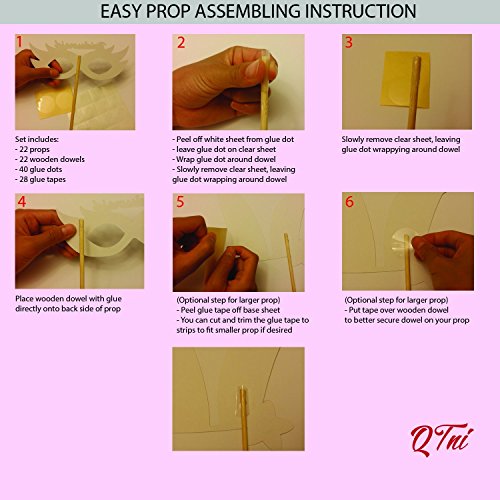 EASY PROP ASSEMBLING INSTRUCTION

1

Set includes:
- 22 props
- 22 wooden dowels
- 40 glue dots
- 28 glue tapes

2

- Peel off white sheet from glue dot
- leave glue dot on clear sheet
- Wrap glue dot around dowel
- Slowly remove clear sheet, leaving glue dot wrapping around dowel

3

Slowly remove clear sheet, leaving glue dot wrappying around dowel

4

Place wooden dowel with glue directly onto back side of prop

5

(Optional step for larger prop)
- Peel glue tape off base sheet
- You can cut and trim the glue tape to strips to fit smaller prop if desired

6

(Optional step for larger prop)
- Put tape over wooden dowel to better secure dowel on your prop

QTni