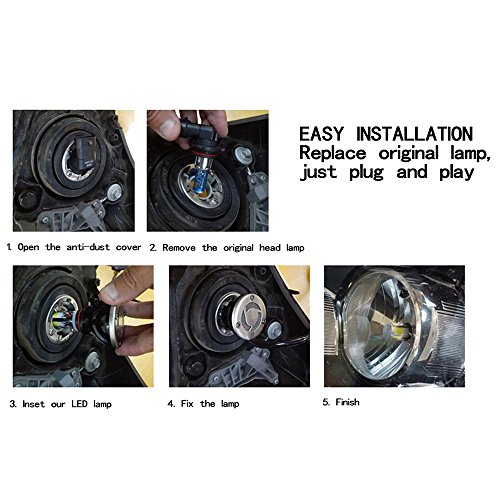 EASY INSTALLATION
Replace original lamp, just plug and play

1. Open the anti-dust cover

2. Remove the original head lamp

3. Inset our LED lamp

4. Fix the lamp

5. Finish