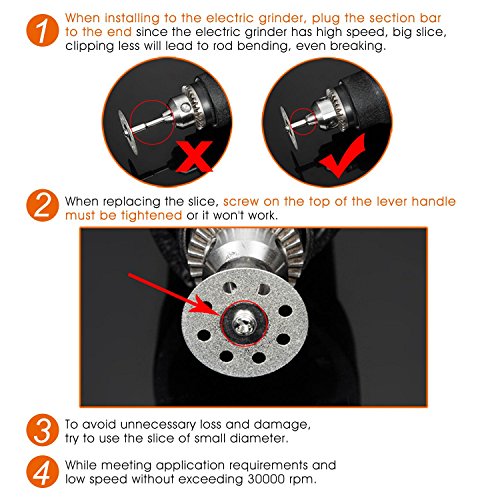 1 When installing to the electric grinder, plug the section bar to the end since the electric grinder has high speed, big slice, clipping less will lead to rod bending, even breaking.

2 When replacing the slice, screw on the top of the lever handle must be tightened or it won't work.

3 To avoid unnecessary loss and damage, try to use the slice of small diameter.

4 While meeting application requirements and low speed without exceeding 30000 rpm.