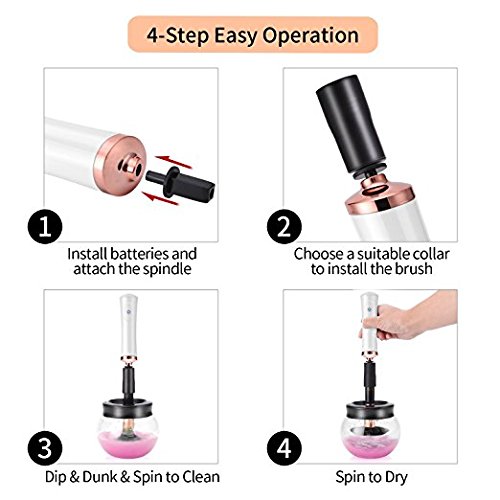 4-Step Easy Operation

1

Install batteries and attach the spindle

2

Choose a suitable collar to install the brush

3

Dip & Dunk & Spin to Clean

4

Spin to Dry