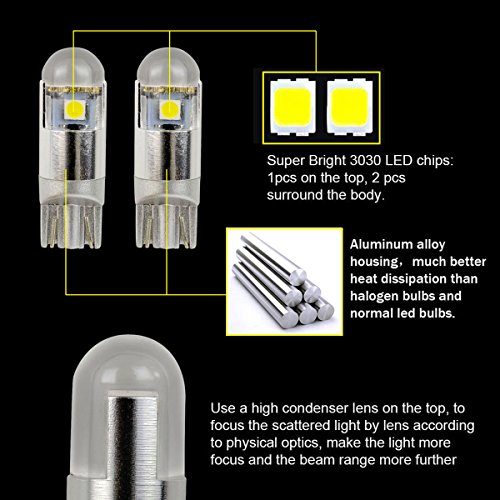 Super Bright 3030 LED chips: 1pcs on the top, 2 pcs surround the body.

Aluminum alloy housing， much better heat dissipation than halogen bulbs and normal led bulbs.

Use a high condenser lens on the top, to focus the scattered light by lens according to physical optics, make the light more focus and the beam range more further