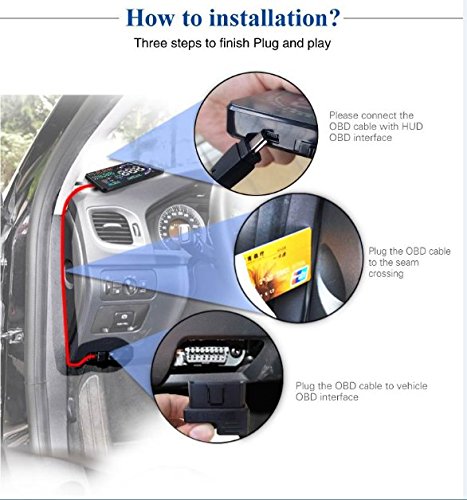 How to installation?

Three steps to finish Plug and play

Please connect the OBD cable with HUD OBD interface

Plug the OBD cable to the seam crossing

Plug the OBD cable to vehicle OBD interface