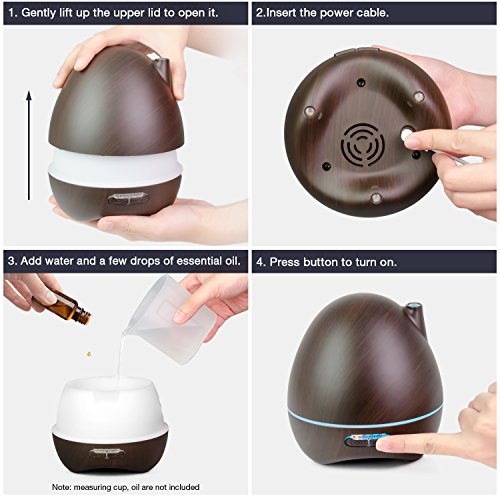 1. Gently lift up the upper lid to open it.

2.Insert the power cable.

3. Add water and a few drops of essential oil.

Note: measuring cup, oil are not included

4. Press button to turn on.