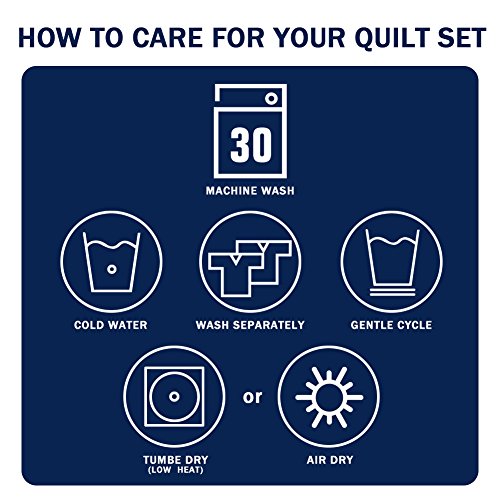 HOW TO CARE FOR YOUR QUILT SET

30

MACHINE WASH

COLD WATER

WASH SEPARATELY

GENTLE CYCLE

TUMBE DRY
(LOW HEAT)

or

AIR DRY