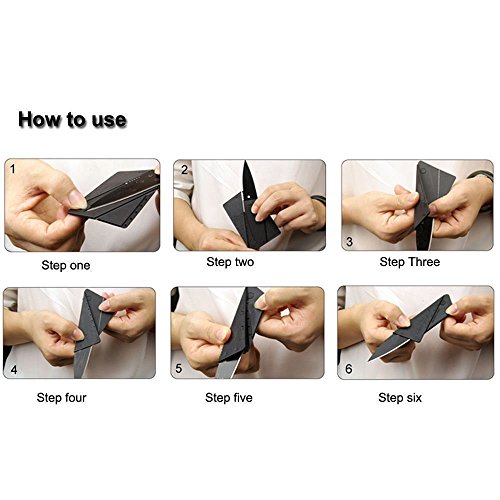 How to use

1

Step one

2

Step two

3

Step Three

4

Step four

5

Step five

6

Step six