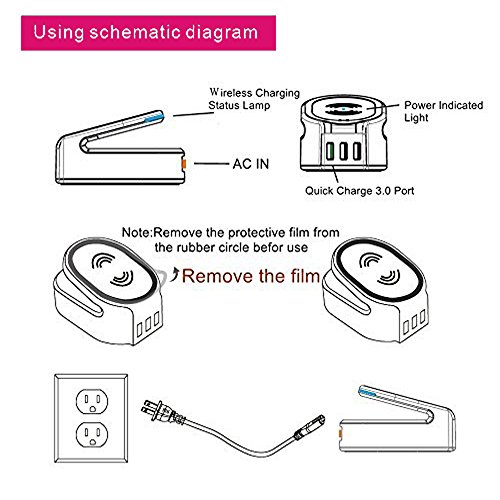 Using schematic diagram

Wireless Charging Status Lamp

AC IN

Power Indicated Light

Quick Charge 3.0 Port

Note:Remove the protective film from the rubber circle befor use

Remove the film