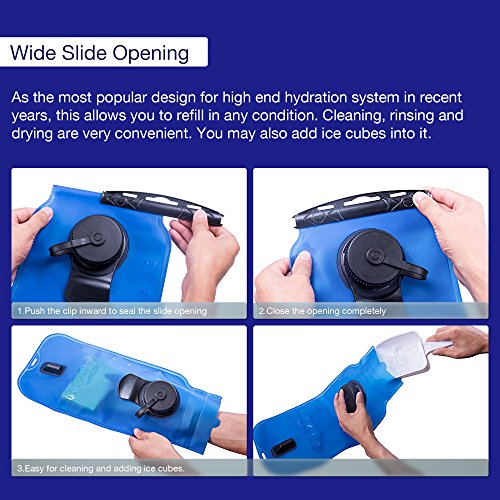 Wide Slide Opening

As the most popular design for high end hydration system in recent years, this allows you to refill in any condition. Cleaning, rinsing and drying are very convenient. You may also add ice cubes into it.

1.Push the clip inward to seal the slide opening

2.Close the opening completely

3.Easy for cleaning and adding ice cubes.