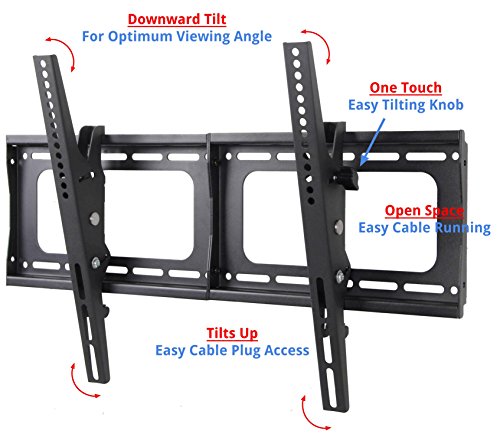 Downward Tilt
For Optimum Viewing Angle

One Touch
Easy Tilting Knob

Open Space
Easy Cable Running

Tilts Up
Easy Cable Plug Access