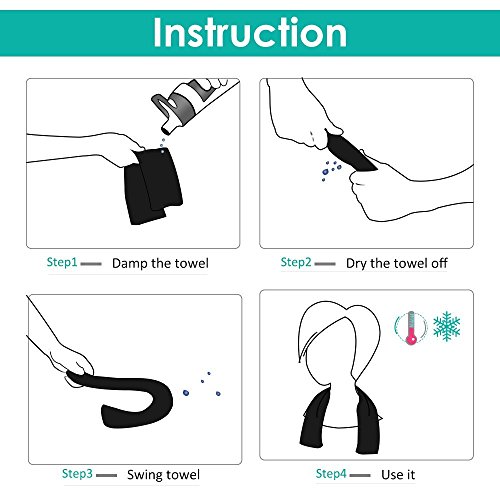 Instruction

Step1 — Damp the towel

Step2 — Dry the towel off

Step3 — Swing towel

Step4 — Use it