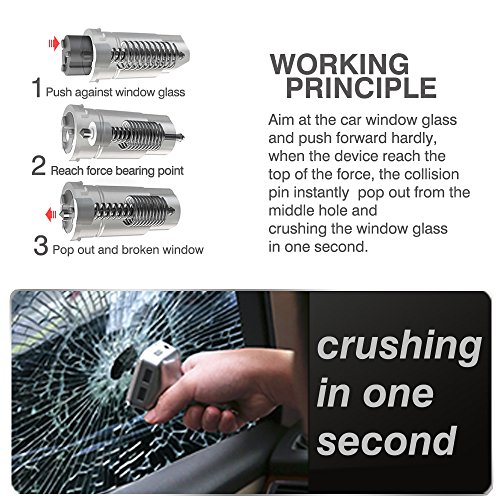 1 Push against window glass

2 Reach force bearing point

3 Pop out and broken window

WORKING PRINCIPLE

Aim at the car window glass and push forward hardly, when the device reach the top of the force, the collision pin instantly pop out from the middle hole and crushing the window glass in one second.

crushing in one second