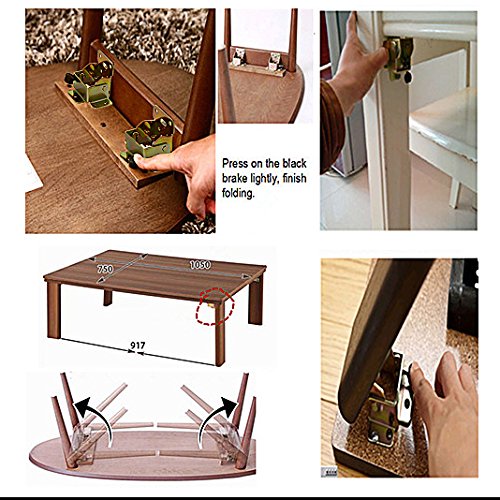 Press on the black brake lightly, finish folding.

750

1050

917