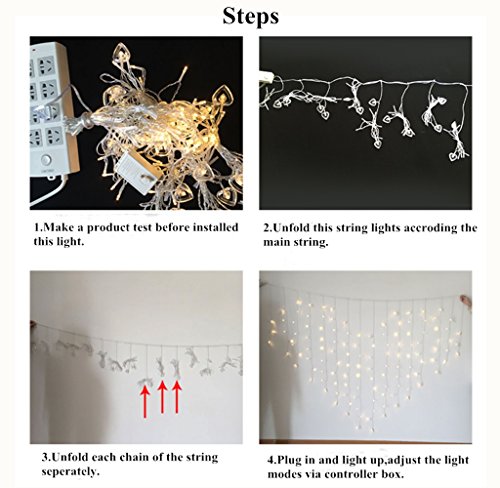 Steps

1.Make a product test before installed this light.

2.Unfold this string lights accroding the main string.

3.Unfold each chain of the string seperately.

4.Plug in and light up,adjust the light modes via controller box.