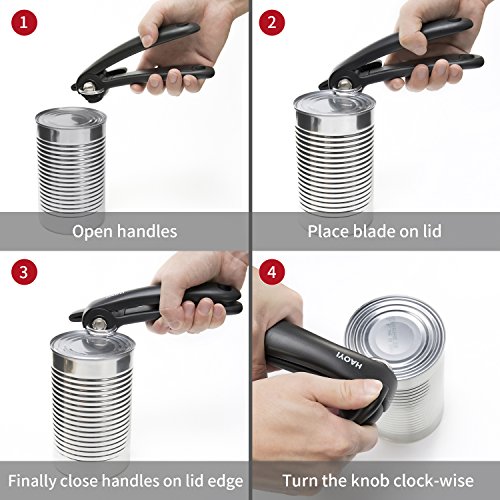 1

Open handles

2

Place blade on lid

3

Finally close handles on lid edge

4

HAOYI

Turn the knob clock-wise