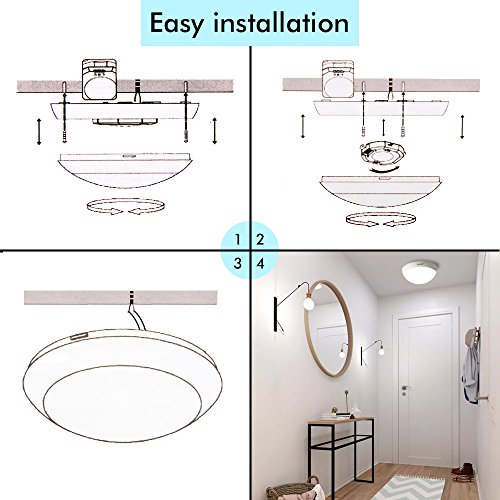 Easy installation

1 2
3 4