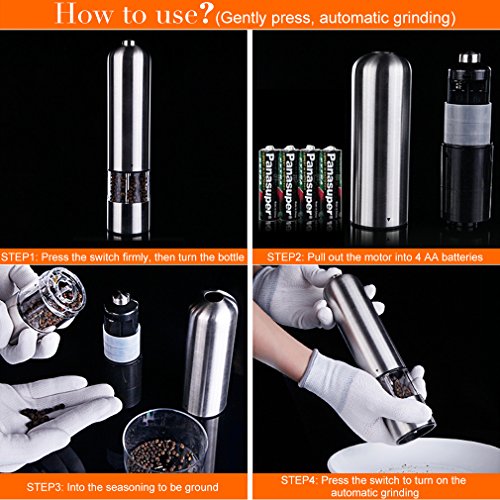 How to use?(Gently press, automatic grinding)

Panasuper Panasuper Panasuper Panasuper

STEP1: Press the switch firmly, then turn the bottle

STEP2: Pull out the motor into 4 AA batteries

STEP3: Into the seasoning to be ground

STEP4: Press the switch to turn on the automatic grinding