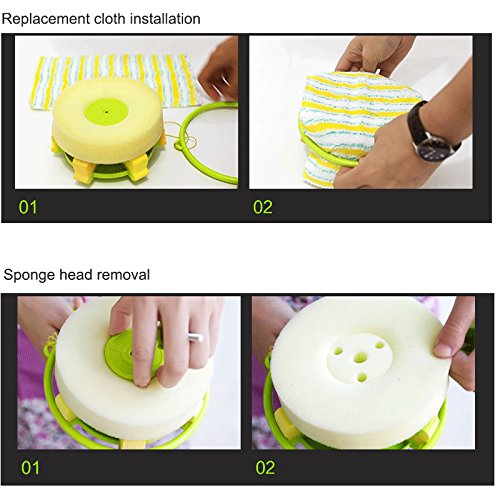 Replacement cloth installation

01

02

Sponge head removal

01

02