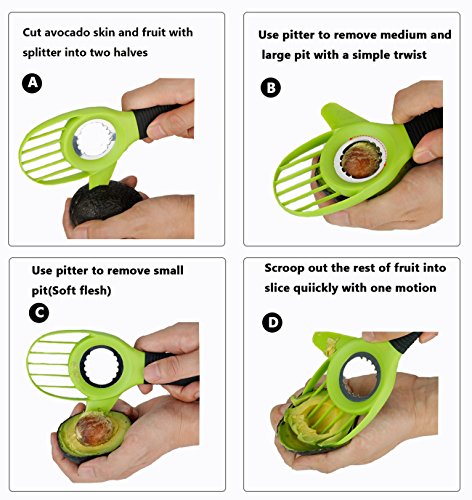 Cut avocado skin and fruit with splitter into two halves

A

Use pitter to remove medium and large pit with a simple trwist

B

Use pitter to remove small pit(Soft flesh)

C

Scroop out the rest of fruit into slice quiickly with one motion

D