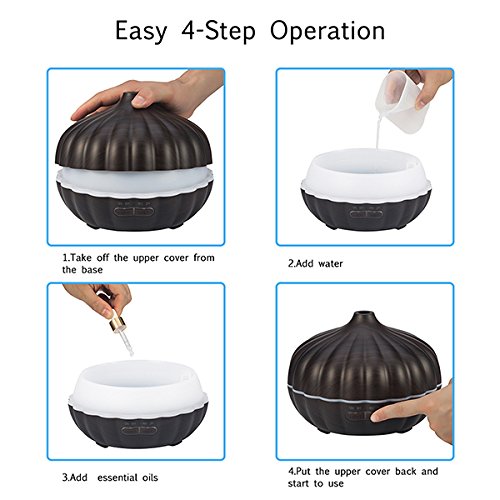 Easy 4-Step Operation

1.Take off the upper cover from the base

2.Add water

3.Add essential oils

4.Put the upper cover back and start to use