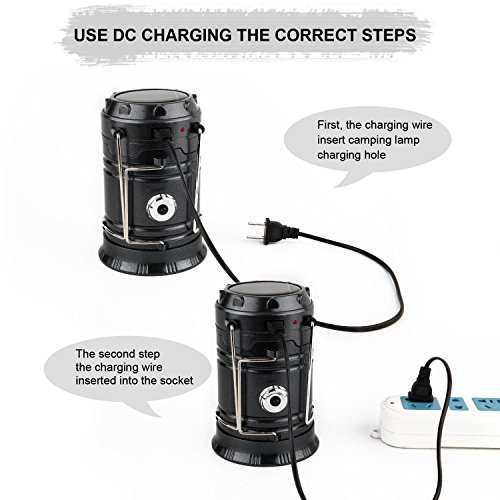 USE DC CHARGING THE CORRECT STEPS

First, the charging wire insert camping lamp charging hole

The second step the charging wire inserted into the socket