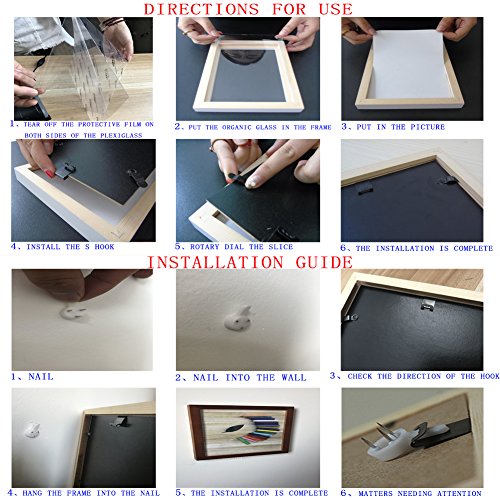 DIRECTIONS FOR USE

1、TEAR OFF THE PROTECTIVE FILM ON BOTH SIDES OF THE PLEXIGLASS

2、PUT THE ORGANIC GLASS IN THE FRAME

3、PUT IN THE PICTURE

4、INSTALL THE S HOOK

5、ROTARY DIAL THE SLICE

6、THE INSTALLATION IS COMPLETE

INSTALLATION GUIDE

1、NAIL

2、NAIL INTO THE WALL

3、CHECK THE DIRECTION OF THE HOOK

4、HANG THE FRAME INTO THE NAIL

5、THE INSTALLATION IS COMPLETE

6、MATTERS NEEDING ATTENTION